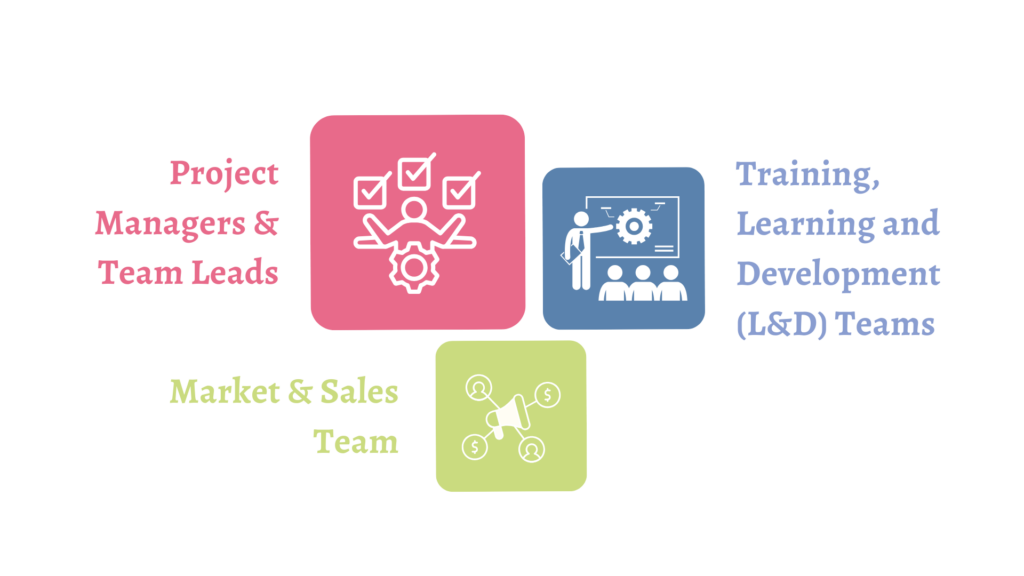 Project Managers & Team Leads

Training, Learning and Development (L&D) Teams

Market & Sales Team